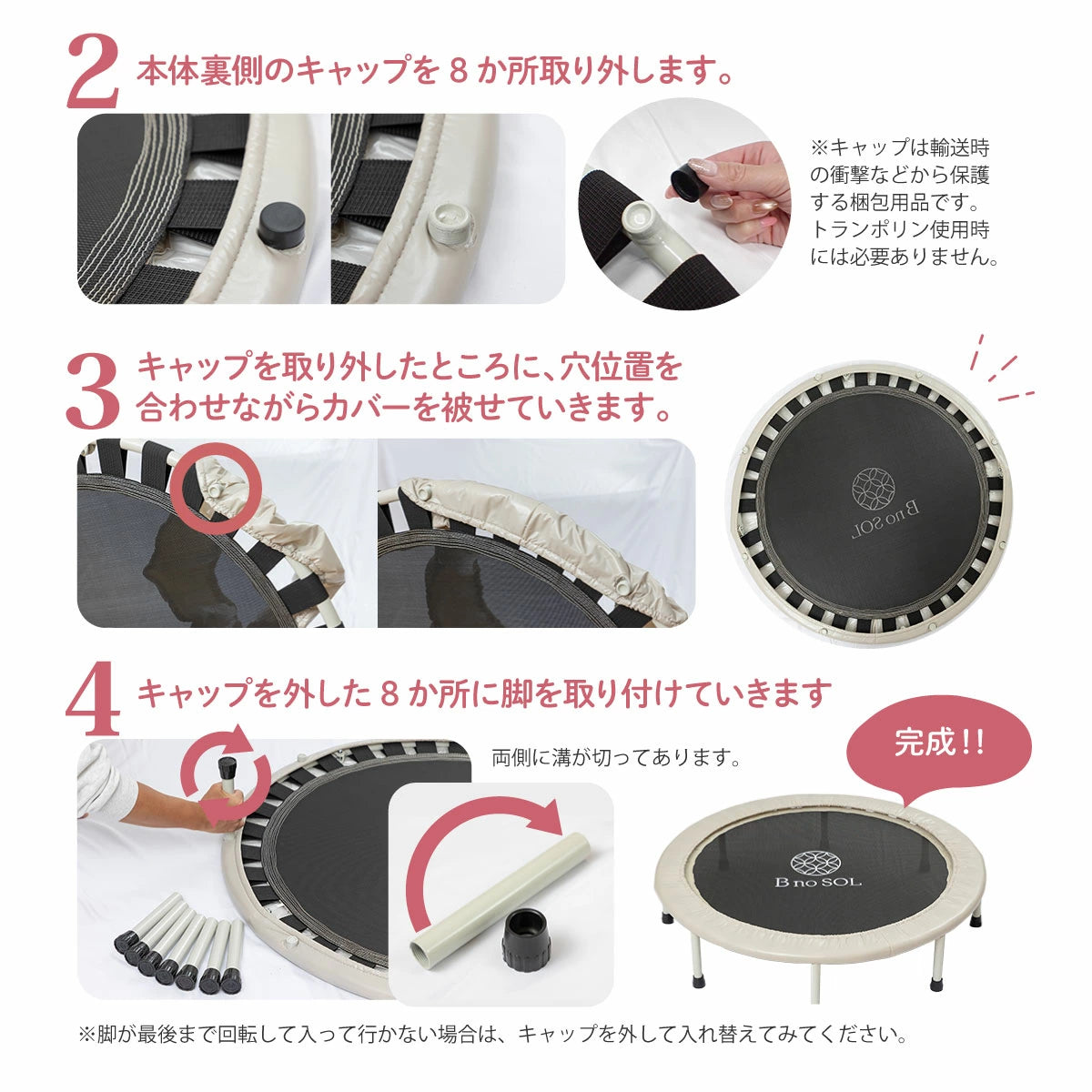 2 本体裏側のキャップを 8 か所取り外します。

※キャップは輸送時の衝撃などから保護する梱包用品です。トランポリン使用時には必要ありません。

3 キャップを取り外したところに、穴位置を合わせながらカバーを被せていきます。

B no SOL

4 キャップを外した 8 か所に脚を取り付けていきます

両側に溝が切ってあります。

完成!!

B no SOL

※脚が最後まで回転して入って行かない場合は、キャップを外して入れ替えてみてください。